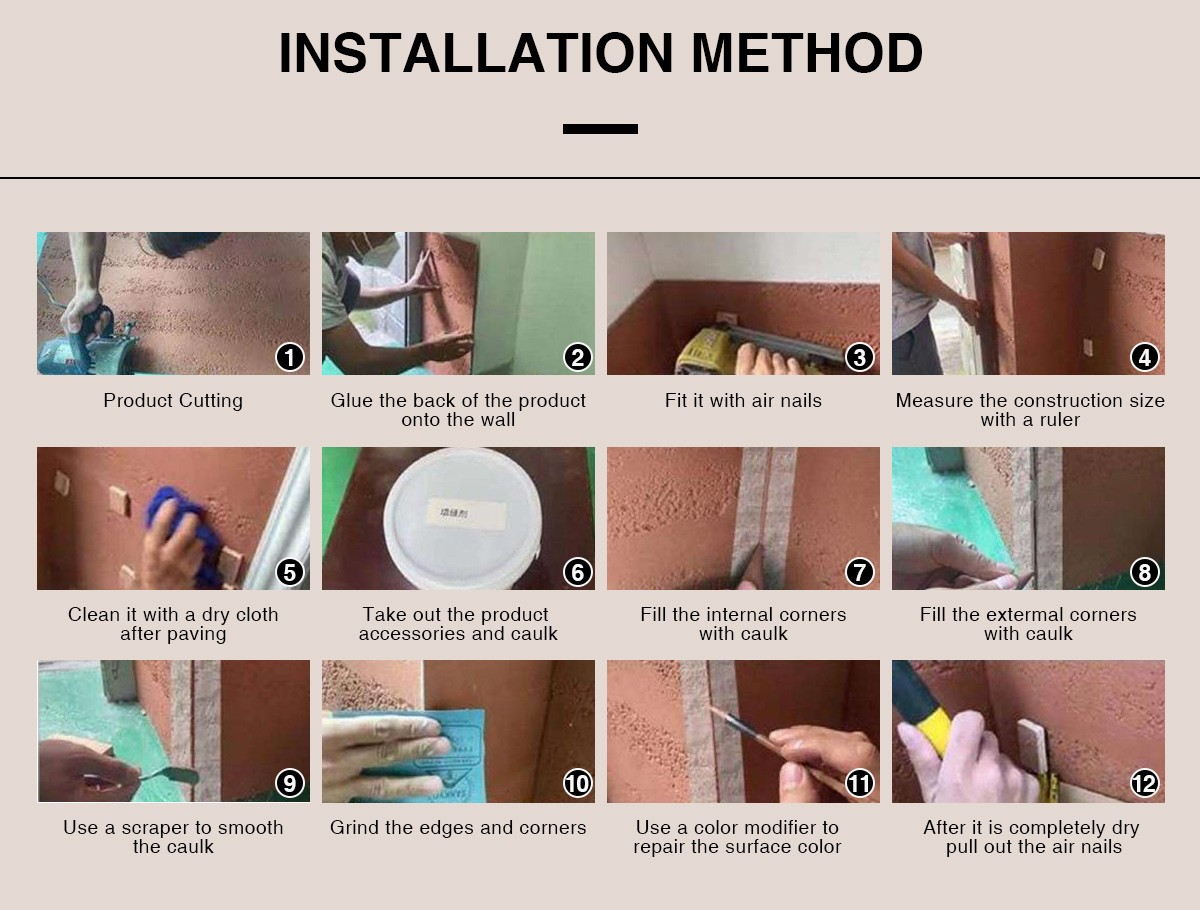 INSTALLATION METHOD

1
Product Cutting

2
Glue the back of the product onto the wall

3
Fit it with air nails

4
Measure the construction size with a ruler

5
Clean it with a dry cloth after paving

6
填缝剂
Take out the product accessories and caulk

7
Fill the internal corners with caulk

8
Fill the extermal corners with caulk

9
Use a scraper to smooth the caulk

10
Grind the edges and corners

11
Use a color modifier to repair the surface color

12
After it is completely dry pull out the air nails